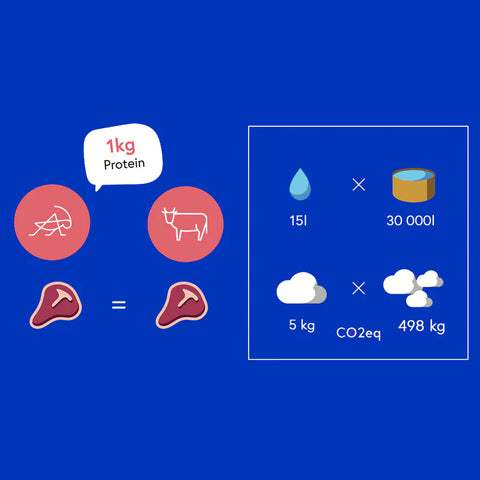 1kg
Protein

=

15l × 30 000l

5 kg × 498 kg
CO2eq